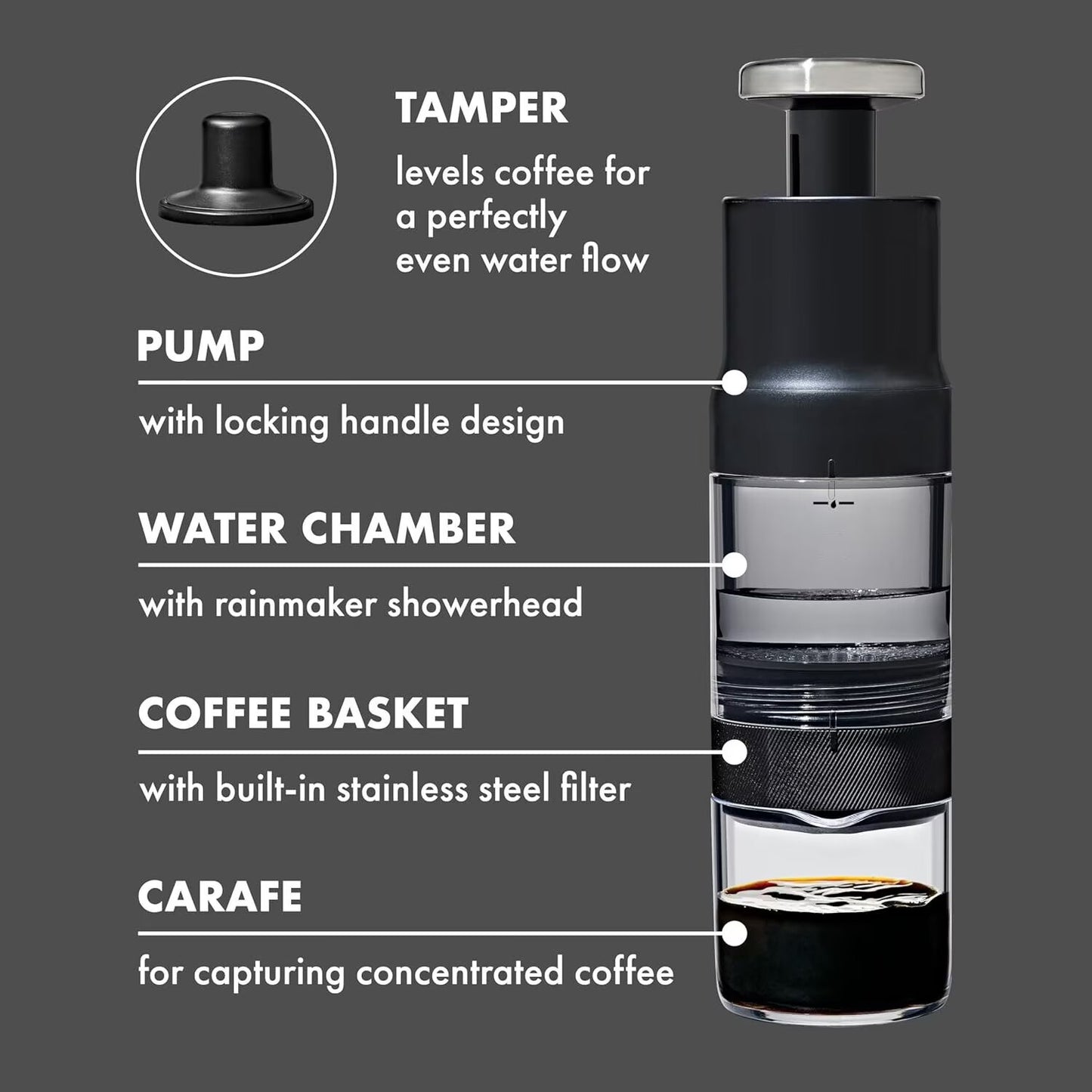 TAMPER

levels coffee for a perfectly even water flow

PUMP

with locking handle design

WATER CHAMBER

with rainmaker showerhead

COFFEE BASKET

with built-in stainless steel filter

CARAFE

for capturing concentrated coffee