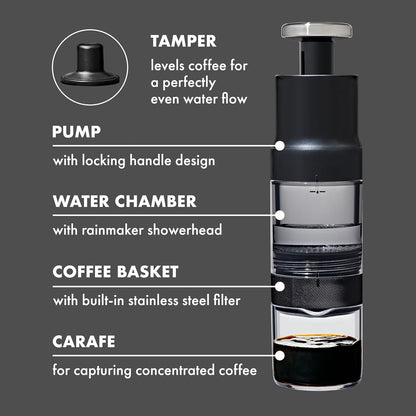 TAMPER
levels coffee for a perfectly even water flow

PUMP
with locking handle design

WATER CHAMBER
with rainmaker showerhead

COFFEE BASKET
with built-in stainless steel filter

CARAFE
for capturing concentrated coffee