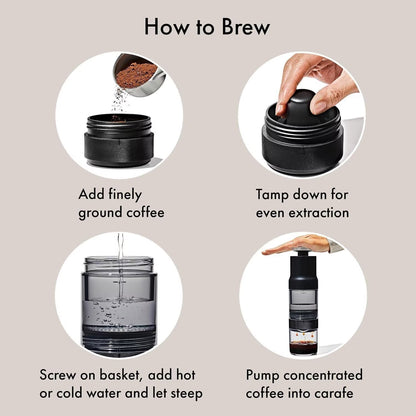 How to Brew

Add finely ground coffee

Tamp down for even extraction

Screw on basket, add hot or cold water and let steep

Pump concentrated coffee into carafe