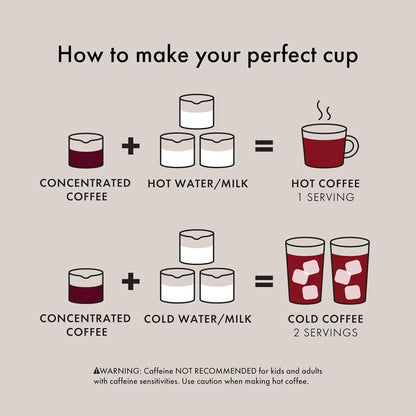 How to make your perfect cup

CONCENTRATED COFFEE + HOT WATER/MILK = HOT COFFEE 1 SERVING

CONCENTRATED COFFEE + COLD WATER/MILK = COLD COFFEE 2 SERVINGS

⚠WARNING: Caffeine NOT RECOMMENDED for kids and adults with caffeine sensitivities. Use caution when making hot coffee.